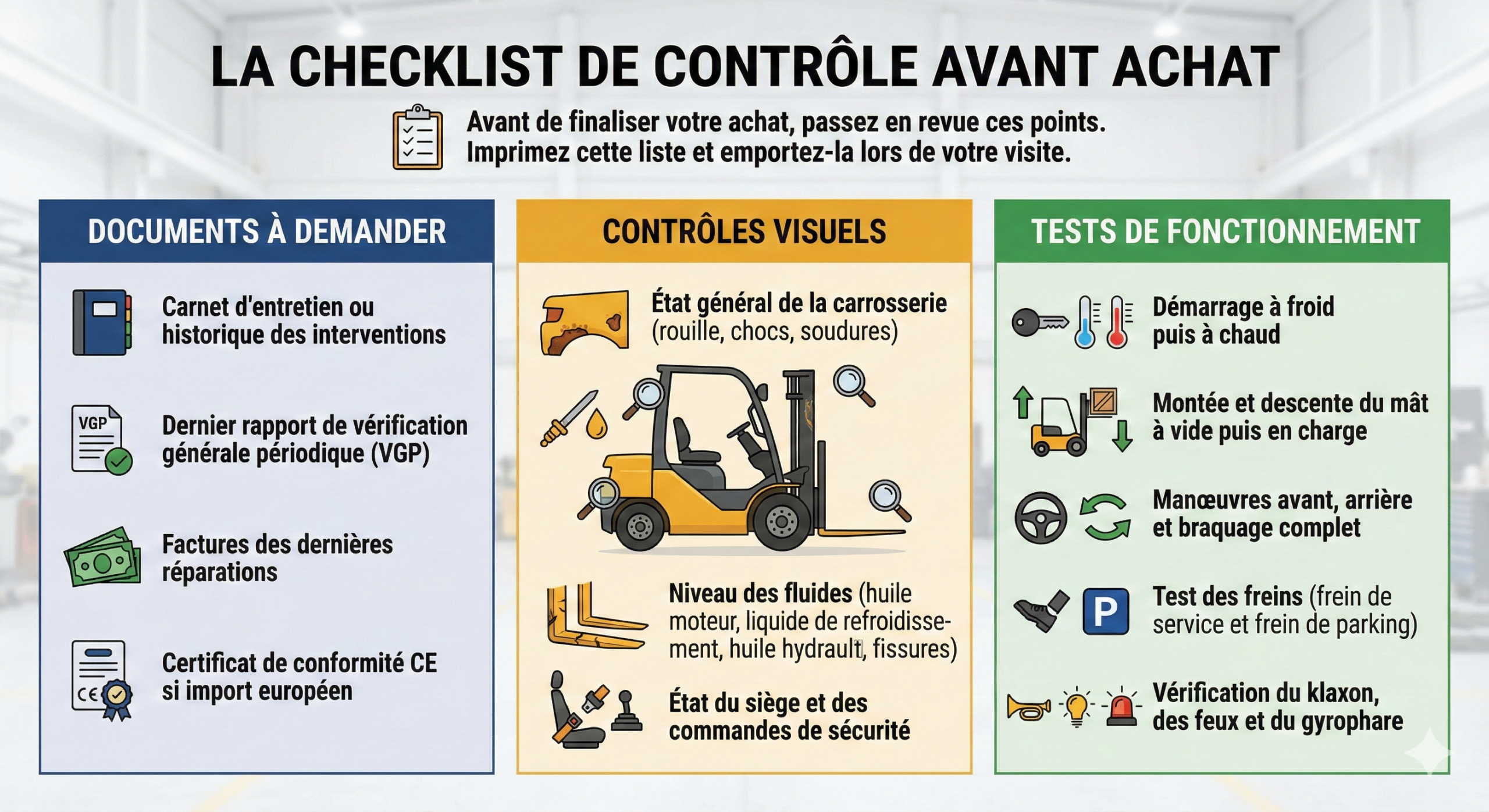 LA CHECKLIST DE CONTRÔLE AVANT ACHAT

Avant de finaliser votre achat, passez en revue ces points. Imprimez cette liste et emportez-la lors de votre visite.

DOCUMENTS À DEMANDER

Carnet d'entretien ou historique des interventions

VGP

Dernier rapport de vérification générale périodique (VGP)

Factures des dernières réparations

CE

Certificat de conformité CE si import européen

CONTRÔLES VISUELS

État général de la carrosserie (rouille, chocs, soudures)

Niveau des fluides (huile moteur, liquide de refroidissement, huile hydrault, fissures)

État du siège et des commandes de sécurité

TESTS DE FONCTIONNEMENT

Démarrage à froid puis à chaud

Montée et descente du mât à vide puis en charge

Manœuvres avant, arrière et braquage complet

P

Test des freins (frein de service et frein de parking)

Vérification du klaxon, des feux et du gyrophare